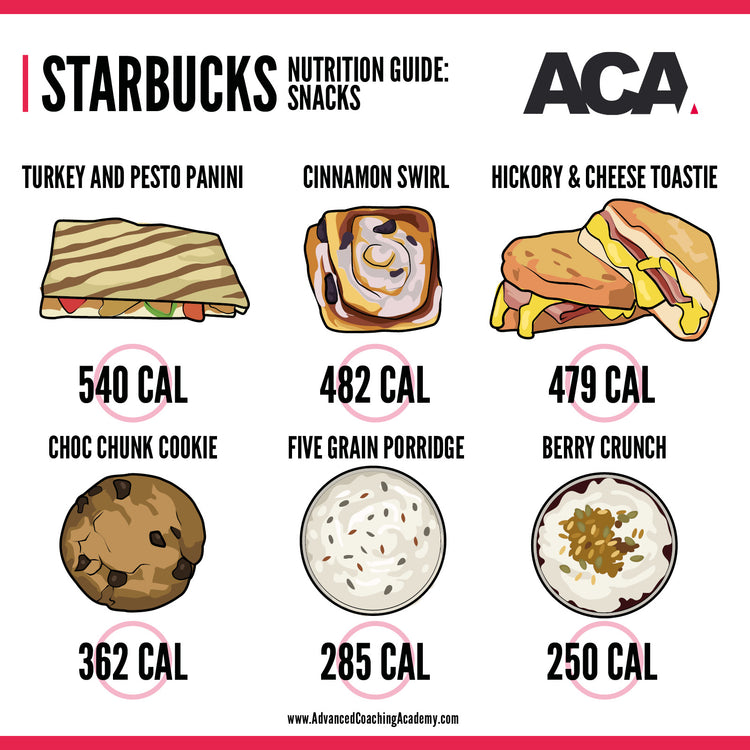 STARBUCKS NUTRITION GUIDE: SNACKS

ACA

TURKEY AND PESTO PANINI

540 CAL

CINNAMON SWIRL

482 CAL

HICKORY & CHEESE TOASTIE

479 CAL

CHOC CHUNK COOKIE

362 CAL

FIVE GRAIN PORRIDGE

285 CAL

BERRY CRUNCH

250 CAL

www.AdvancedCoachingAcademy.com