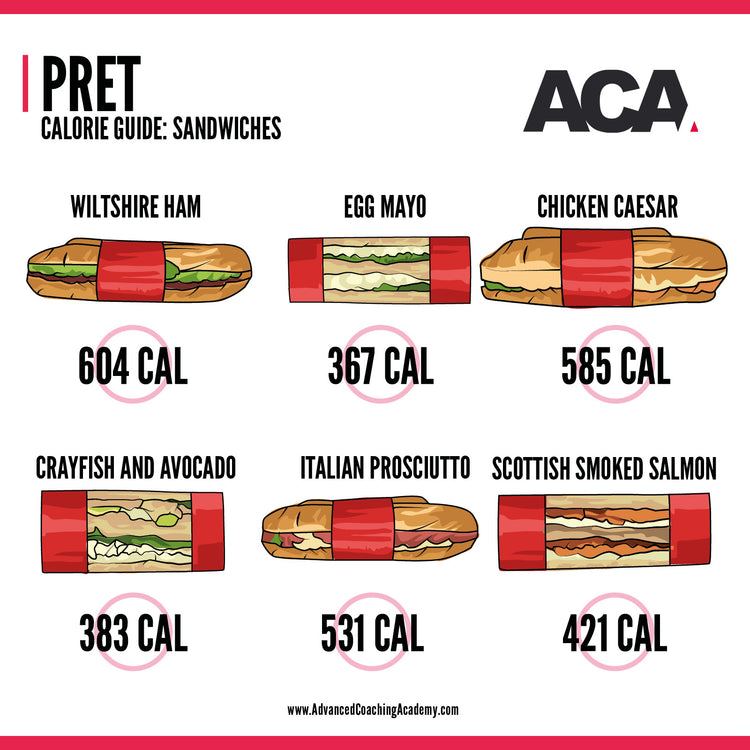 PRET
CALORIE GUIDE: SANDWICHES

ACA

WILTSHIRE HAM
604 CAL

EGG MAYO
367 CAL

CHICKEN CAESAR
585 CAL

CRAYFISH AND AVOCADO
383 CAL

ITALIAN PROSCIUTTO
531 CAL

SCOTTISH SMOKED SALMON
421 CAL

www.AdvancedCoachingAcademy.com