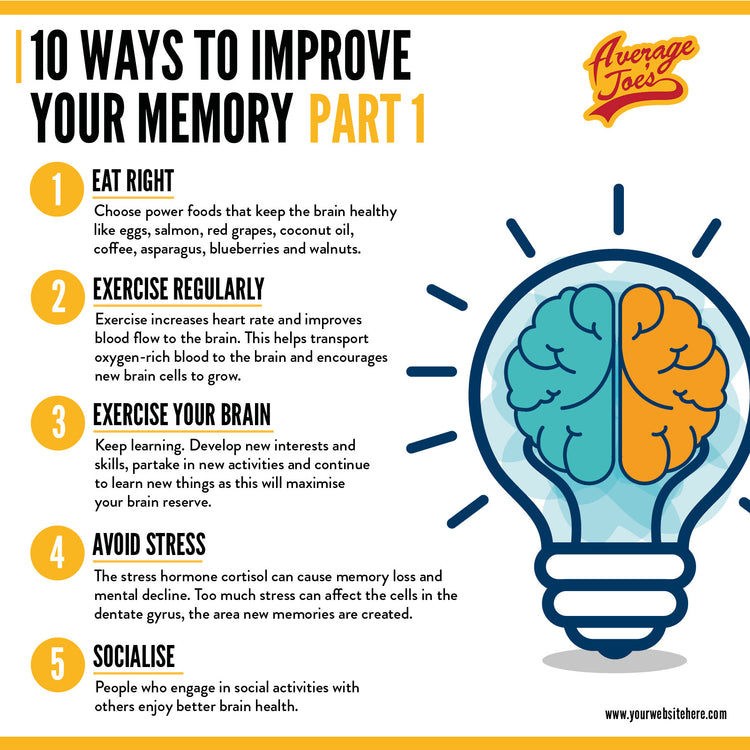 10 WAYS TO IMPROVE YOUR MEMORY PART 1

Average Joe's

1 EAT RIGHT
Choose power foods that keep the brain healthy like eggs, salmon, red grapes, coconut oil, coffee, asparagus, blueberries and walnuts.

2 EXERCISE REGULARLY
Exercise increases heart rate and improves blood flow to the brain. This helps transport oxygen-rich blood to the brain and encourages new brain cells to grow.

3 EXERCISE YOUR BRAIN
Keep learning. Develop new interests and skills, partake in new activities and continue to learn new things as this will maximise your brain reserve.

4 AVOID STRESS
The stress hormone cortisol can cause memory loss and mental decline. Too much stress can affect the cells in the dentate gyrus, the area new memories are created.

5 SOCIALISE
People who engage in social activities with others enjoy better brain health.

www.yourwebsitehere.com